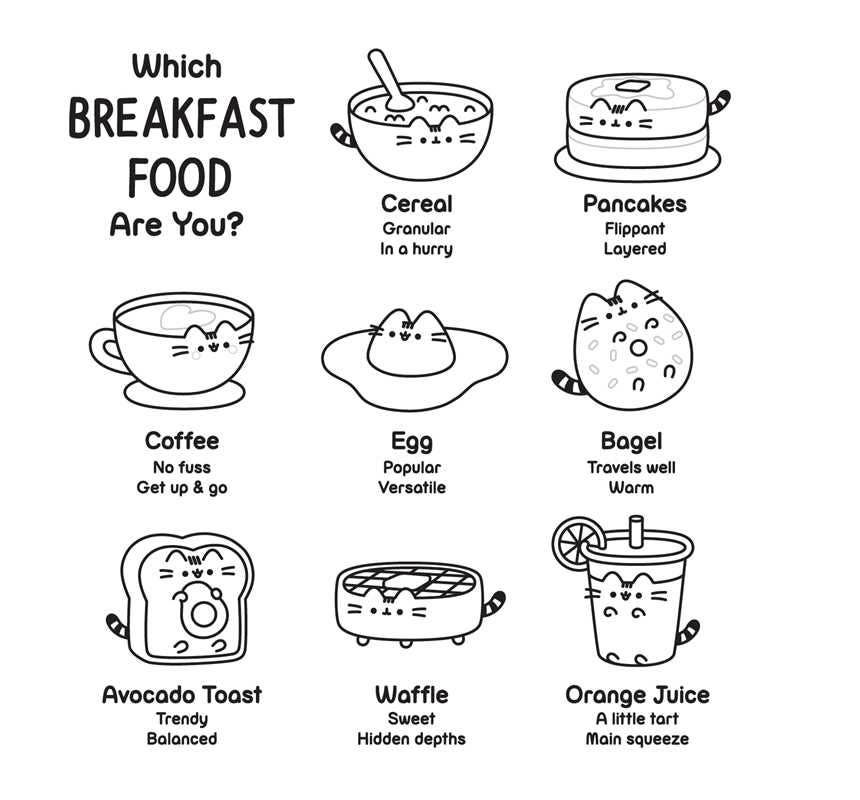 Which BREAKFAST FOOD Are You?

Cereal
Granular
In a hurry

Pancakes
Flippant
Layered

Coffee
No fuss
Get up & go

Egg
Popular
Versatile

Bagel
Travels well
Warm

Avocado Toast
Trendy
Balanced

Waffle
Sweet
Hidden depths

Orange Juice
A little tart
Main squeeze